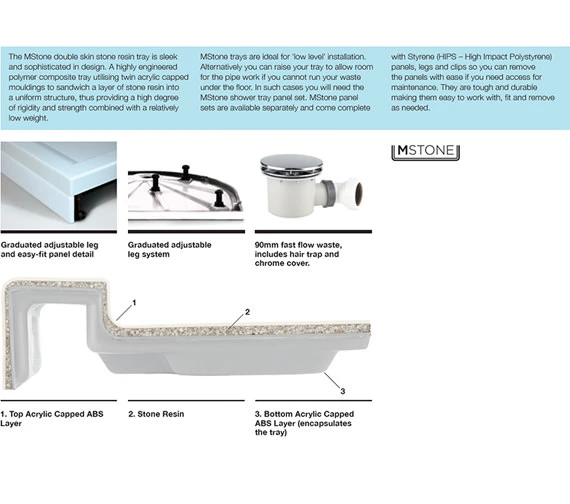 The MStone double skin stone resin tray is sleek and sophisticated in design. A highly engineered polymer composite tray utilising twin acrylic capped mouldings to sandwich a layer of stone resin into a uniform structure, thus providing a high degree of rigidity and strength combined with a relatively low weight.

MStone trays are ideal for 'low level' installation. Alternatively you can raise your tray to allow room for the pipe work if you cannot run your waste under the floor. In such cases you will need the MStone shower tray panel set. MStone panel sets are available separately and come complete

with Styrene (HIPS – High Impact Polystyrene) panels, legs and clips so you can remove the panels with ease if you need access for maintenance. They are tough and durable making them easy to work with, fit and remove as needed.

MSTONE

Graduated adjustable leg and easy-fit panel detail

Graduated adjustable leg system

90mm fast flow waste, includes hair trap and chrome cover.

1

2

3

1. Top Acrylic Capped ABS Layer

2. Stone Resin

3. Bottom Acrylic Capped ABS Layer (encapsulates the tray)