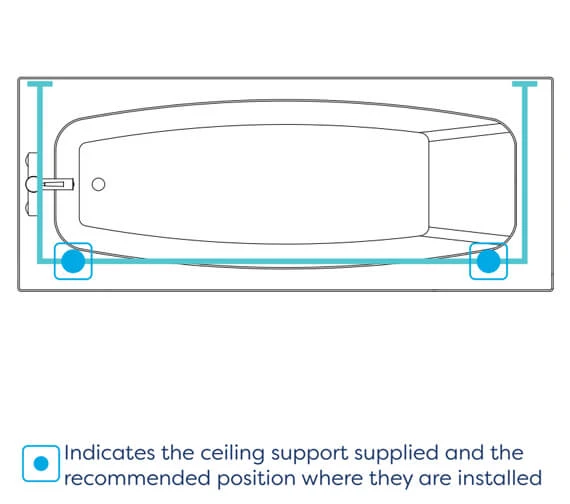 Indicates the ceiling support supplied and the recommended position where they are installed