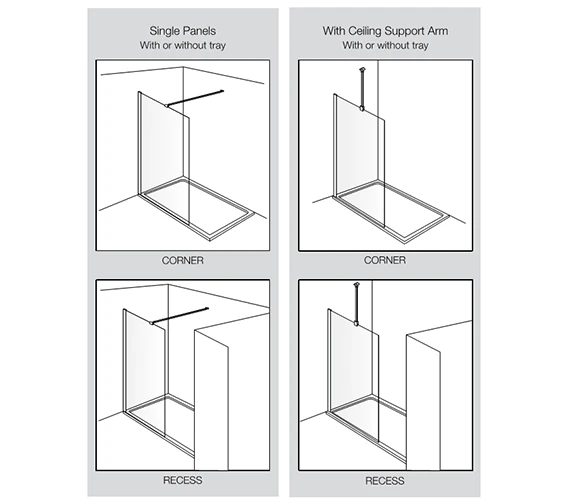 Single Panels
With or without tray

CORNER

RECESS

With Ceiling Support Arm
With or without tray

CORNER

RECESS