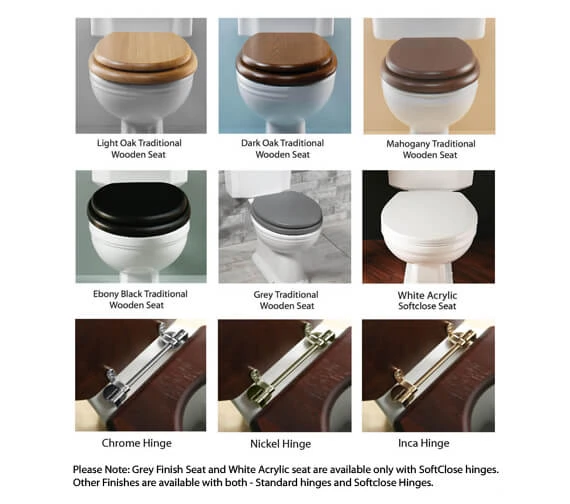 Light Oak Traditional Wooden Seat

Dark Oak Traditional Wooden Seat

Mahogany Traditional Wooden Seat

Ebony Black Traditional Wooden Seat

Grey Traditional Wooden Seat

White Acrylic Softclose Seat

Chrome Hinge

Nickel Hinge

Inca Hinge

Please Note: Grey Finish Seat and White Acrylic seat are available only with SoftClose hinges. Other Finishes are available with both - Standard hinges and Softclose Hinges.