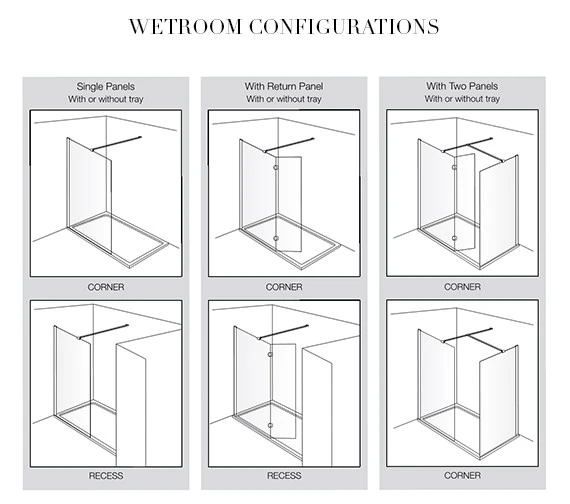 WETROOM CONFIGURATIONS

Single Panels
With or without tray

CORNER

RECESS

With Return Panel
With or without tray

CORNER

RECESS

With Two Panels
With or without tray

CORNER

CORNER